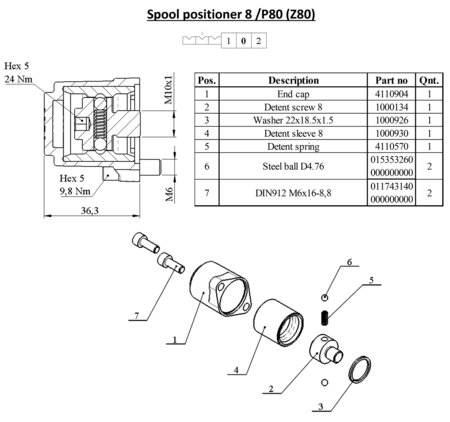 Spool positioner 8 /P80 (Z80)

1 0 2

Hex 5
24 Nm

M10x1

Hex 5
9,8 Nm

M6

36,3

| Pos. | Description | Part no | Qnt. |
|---|---|---|---|
| 1 | End cap | 4110904 | 1 |
| 2 | Detent screw 8 | 1000134 | 1 |
| 3 | Washer 22x18.5x1.5 | 1000926 | 1 |
| 4 | Detent sleeve 8 | 1000930 | 1 |
| 5 | Detent spring | 4110570 | 1 |
| 6 | Steel ball D4.76 | 015353260 000000000 | 2 |
| 7 | DIN912 M6x16-8,8 | 011743140 000000000 | 2 |

6
5
7
1
4
2
3