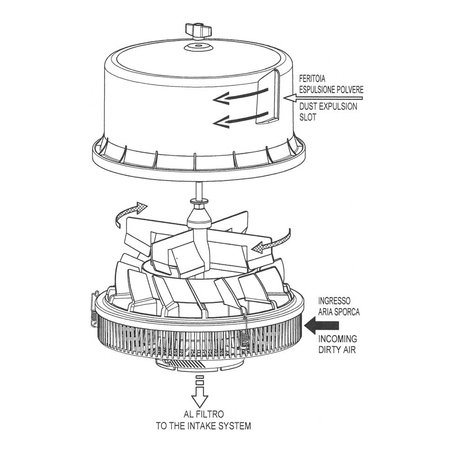 FERITOIA
ESPULSIONE POLVERE

DUST EXPULSION
SLOT

INGRESSO
ARIA SPORCA

INCOMING
DIRTY AIR

AL FILTRO
TO THE INTAKE SYSTEM