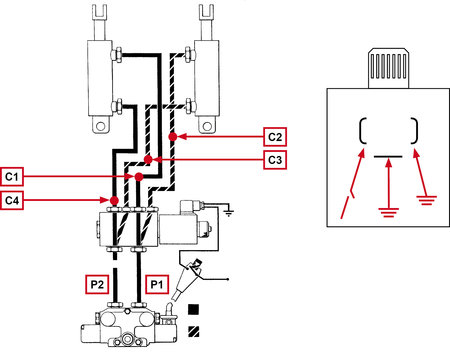 C2
C3
C1
C4
P2
P1